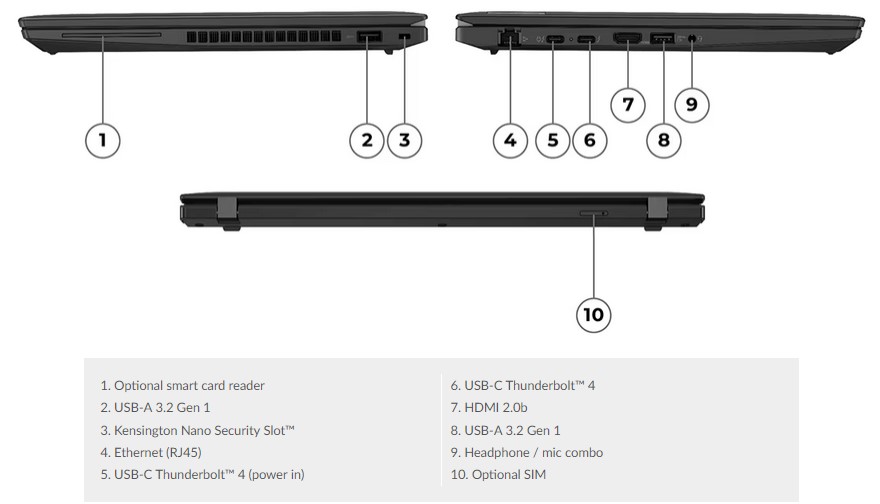 1

2 3

4 5 6 7 8 9

10

1. Optional smart card reader
2. USB-A 3.2 Gen 1
3. Kensington Nano Security Slot™
4. Ethernet (RJ45)
5. USB-C Thunderbolt™ 4 (power in)

6. USB-C Thunderbolt™ 4
7. HDMI 2.0b
8. USB-A 3.2 Gen 1
9. Headphone / mic combo
10. Optional SIM